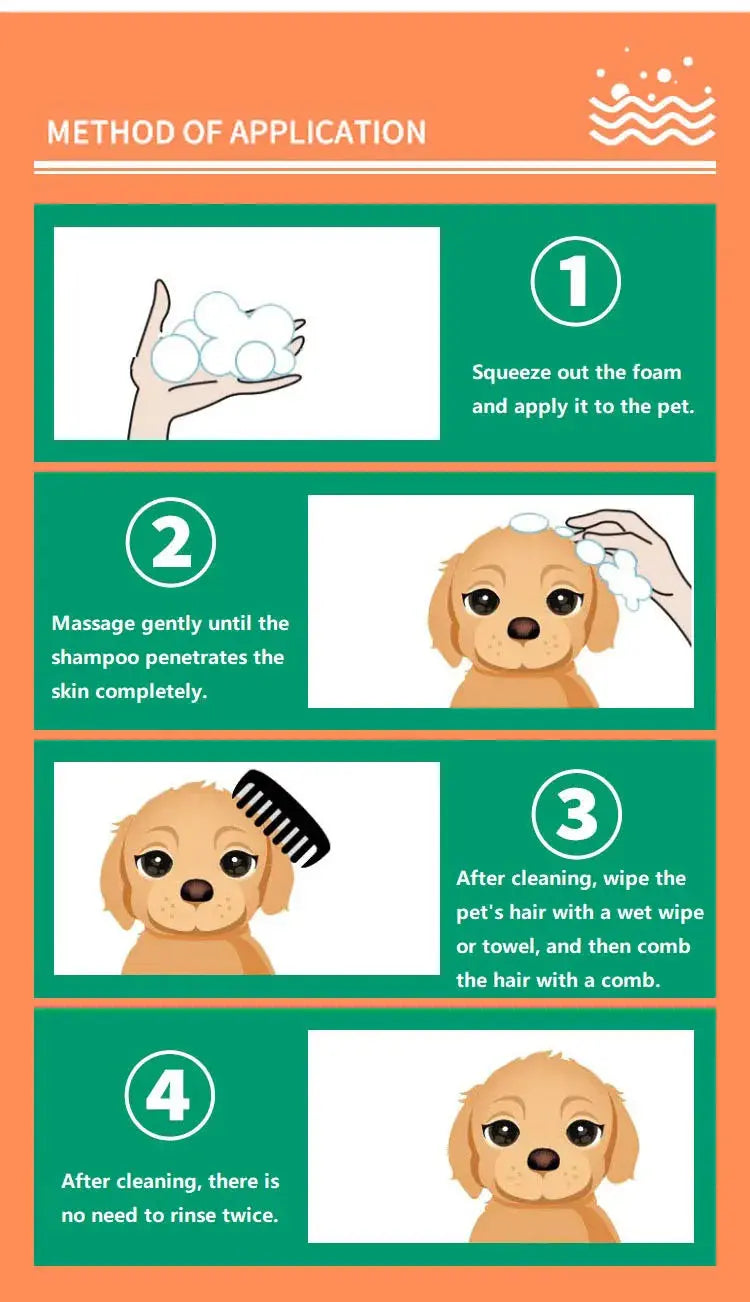 METHOD OF APPLICATION

1

Squeeze out the foam and apply it to the pet.

2

Massage gently until the shampoo penetrates the skin completely.

3

After cleaning, wipe the pet's hair with a wet wipe or towel, and then comb the hair with a comb.

4

After cleaning, there is no need to rinse twice.