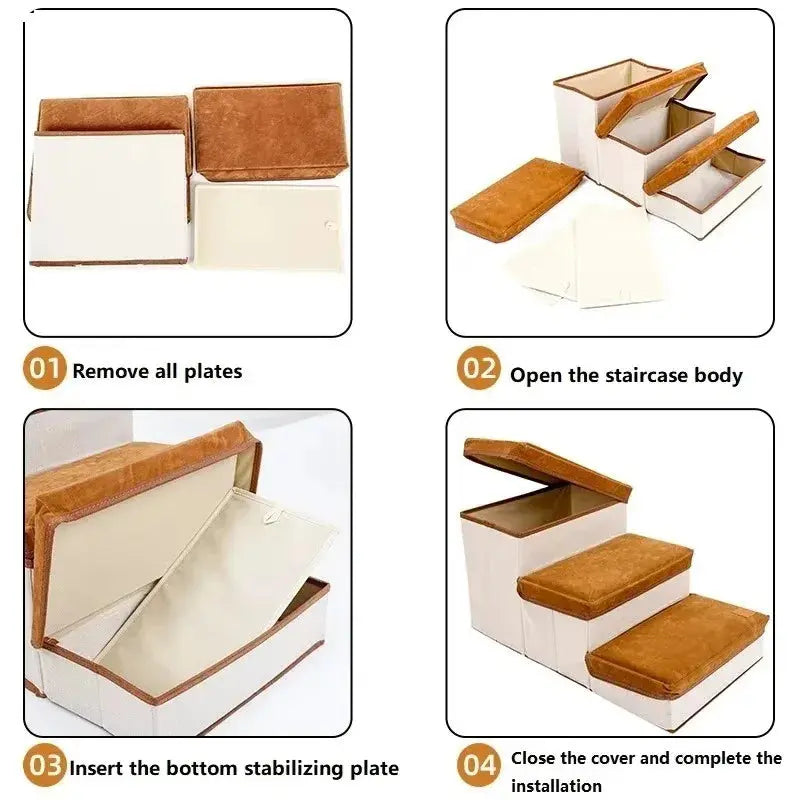 01 Remove all plates

02 Open the staircase body

03 Insert the bottom stabilizing plate

04 Close the cover and complete the installation