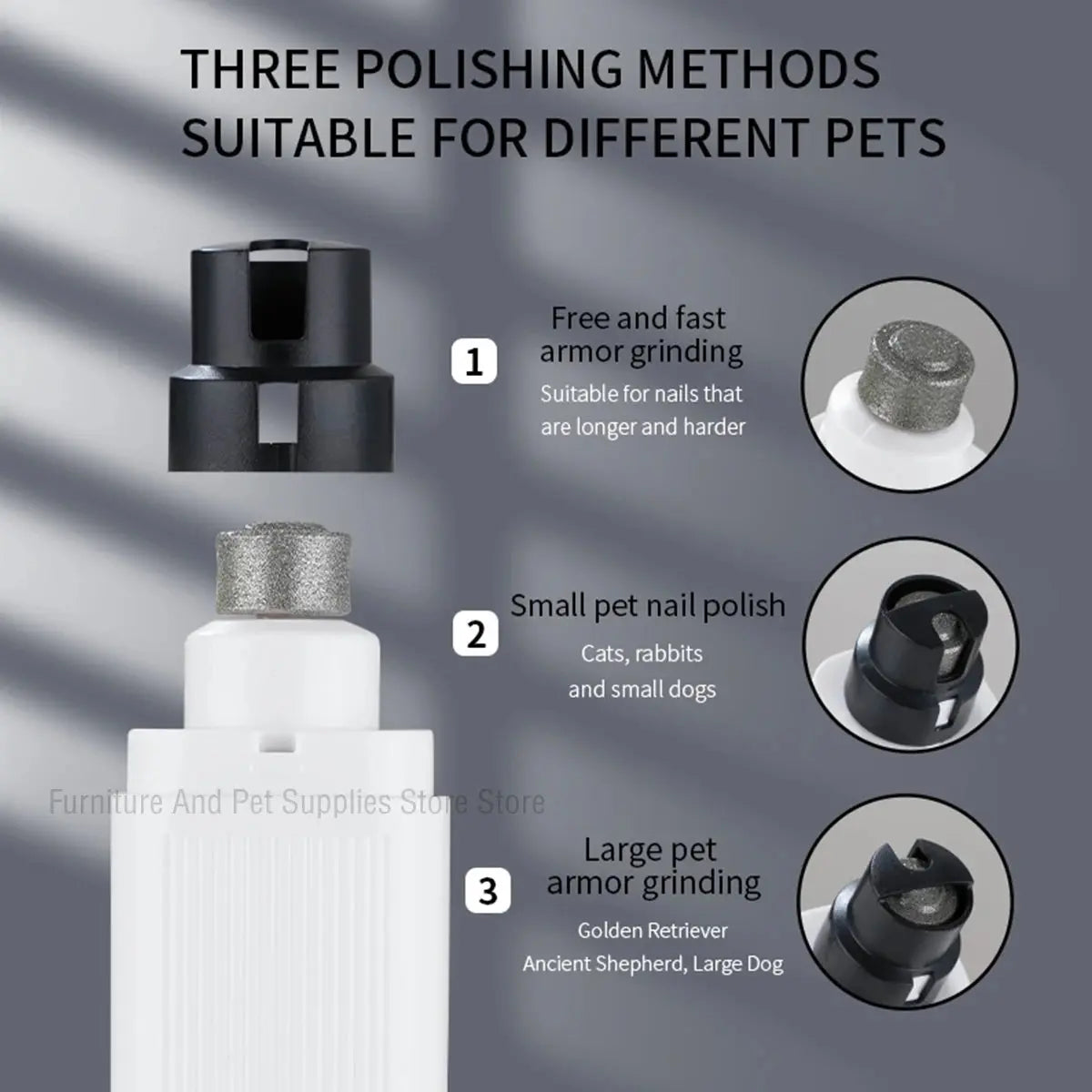 THREE POLISHING METHODS
SUITABLE FOR DIFFERENT PETS

1

Free and fast armor grinding

Suitable for nails that are longer and harder

2

Small pet nail polish

Cats, rabbits and small dogs

Furniture And Pet Supplies Store Store

3

Large pet armor grinding

Golden Retriever
Ancient Shepherd, Large Dog