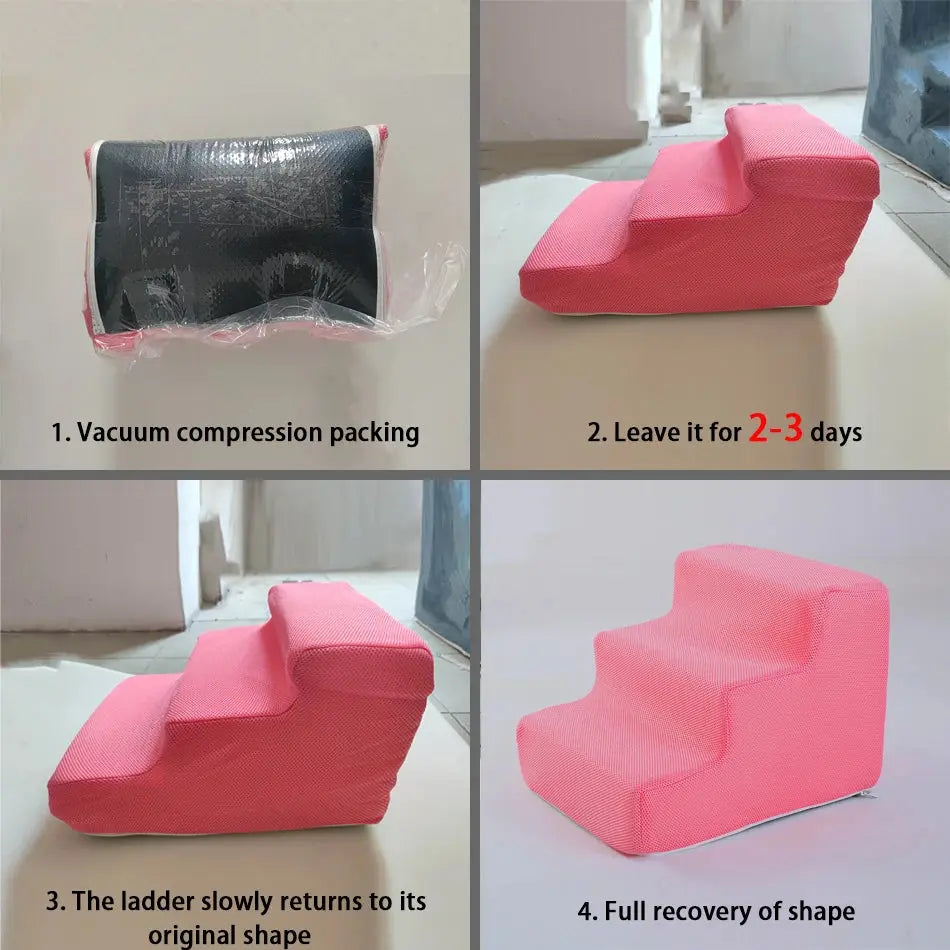 1. Vacuum compression packing

2. Leave it for 2-3 days

3. The ladder slowly returns to its original shape

4. Full recovery of shape