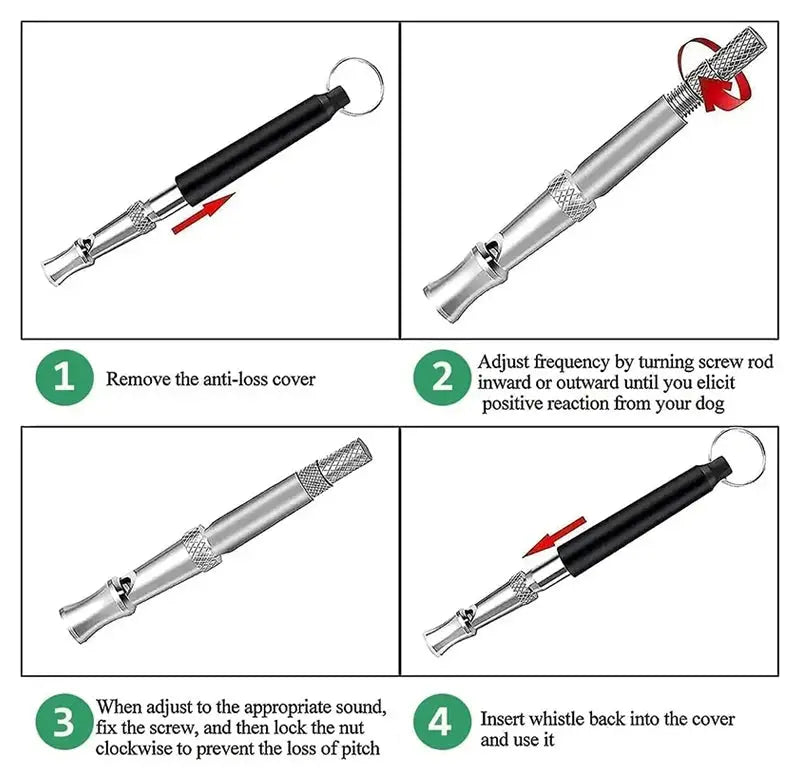 1 Remove the anti-loss cover

2 Adjust frequency by turning screw rod inward or outward until you elicit positive reaction from your dog

3 When adjust to the appropriate sound, fix the screw, and then lock the nut clockwise to prevent the loss of pitch

4 Insert whistle back into the cover and use it