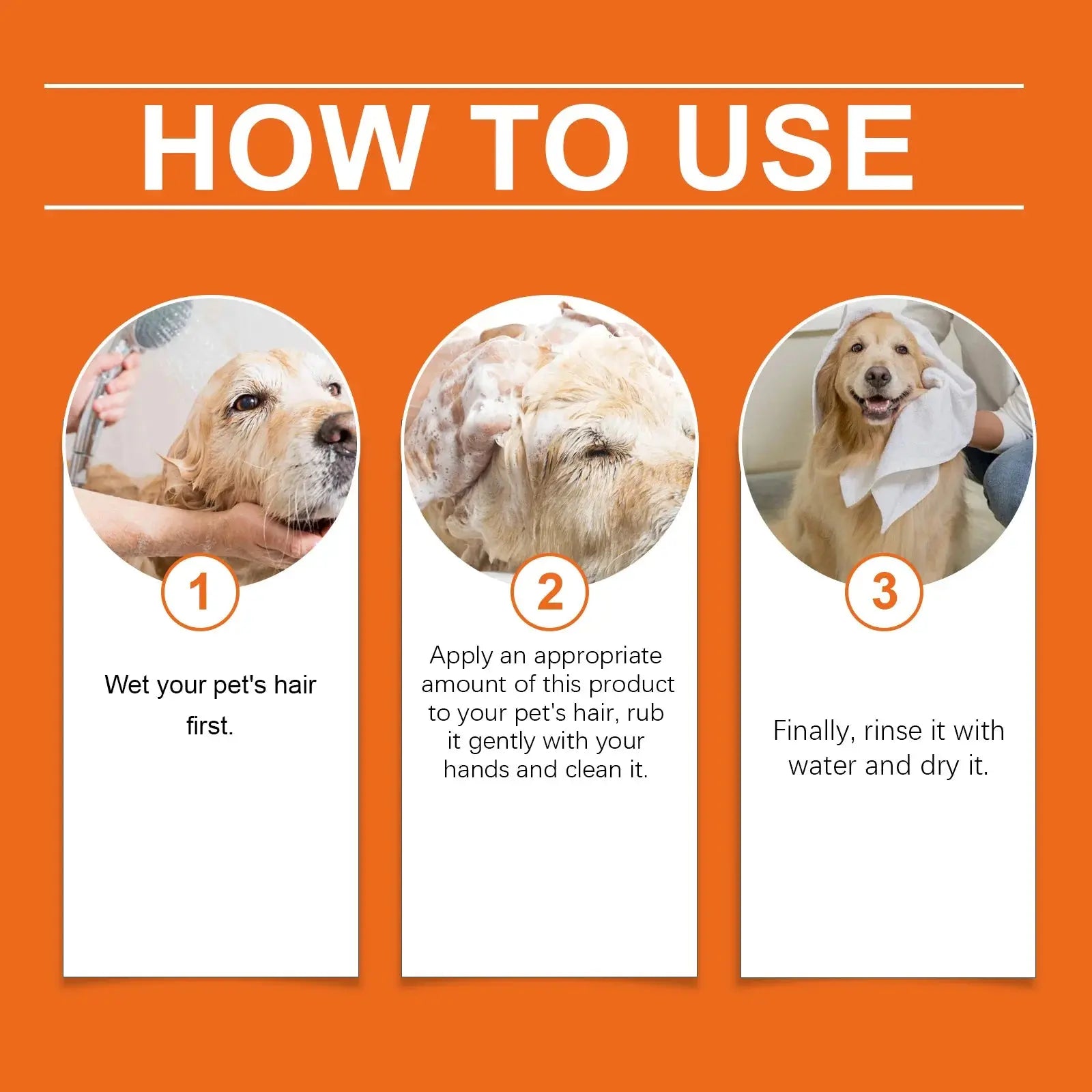 HOW TO USE

1

Wet your pet's hair first.

2

Apply an appropriate amount of this product to your pet's hair, rub it gently with your hands and clean it.

3

Finally, rinse it with water and dry it.