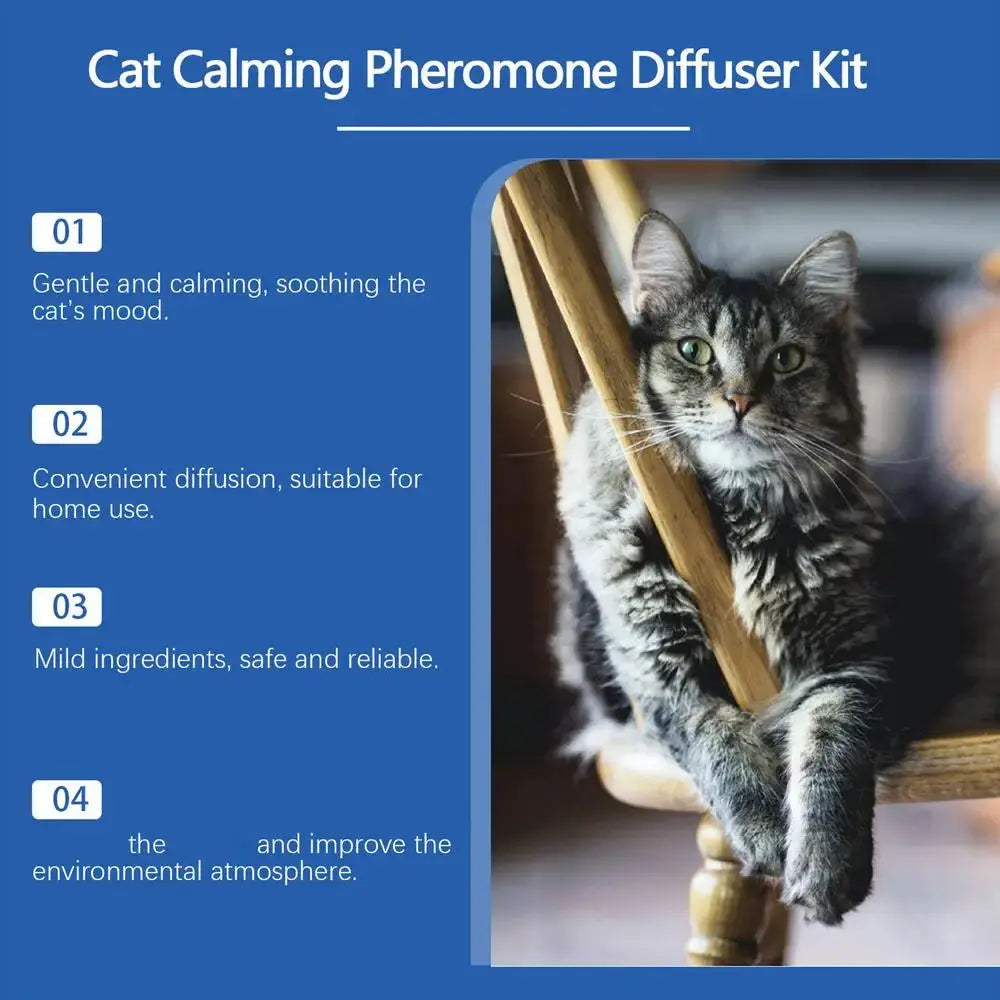 Cat Calming Pheromone Diffuser Kit

01

Gentle and calming, soothing the cat's mood.

02

Convenient diffusion, suitable for home use.

03

Mild ingredients, safe and reliable.

04

the and improve the environmental atmosphere.