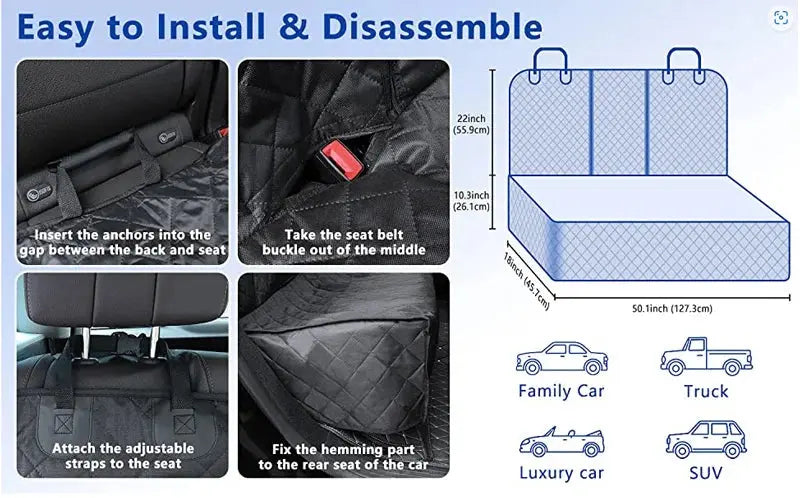 Easy to Install & Disassemble

Insert the anchors into the gap between the back and seat

Take the seat belt buckle out of the middle

Attach the adjustable straps to the seat

Fix the hemming part to the rear seat of the car

22inch (55.9cm)

10.3inch (26.1cm)

18inch (45.7cm)

50.1inch (127.3cm)

Family Car

Truck

Luxury car

SUV